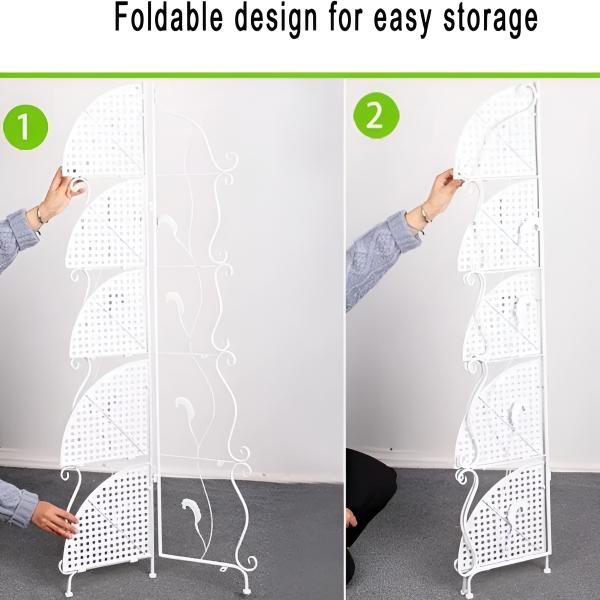 Foldable design for easy storage

1

2